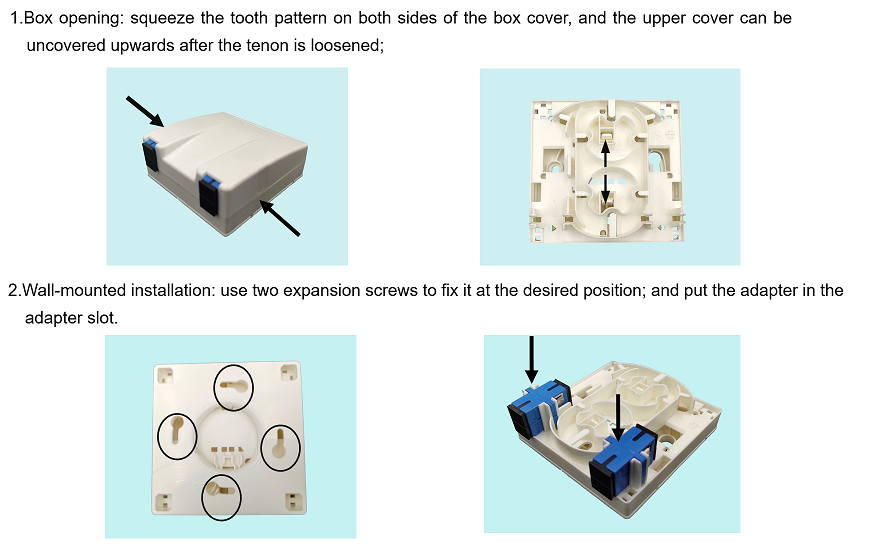 1.Box opening: squeeze the tooth pattern on both sides of the box cover, and the upper cover can be uncovered upwards after the tenon is loosened;

2.Wall-mounted installation: use two expansion screws to fix it at the desired position; and put the adapter in the adapter slot.